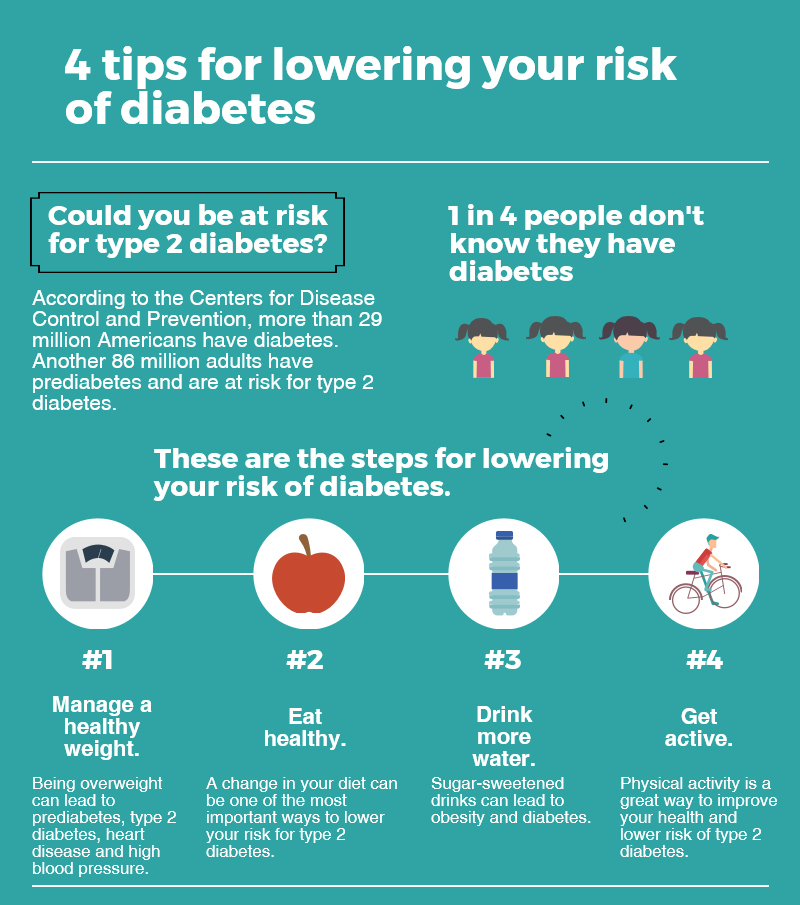 4 tips for lowering your risk of diabetes

Could you be at risk for type 2 diabetes?

According to the Centers for Disease Control and Prevention, more than 29 million Americans have diabetes. Another 86 million adults have prediabetes and are at risk for type 2 diabetes.

1 in 4 people don't know they have diabetes

These are the steps for lowering your risk of diabetes.

#1

Manage a healthy weight.

Being overweight can lead to prediabetes, type 2 diabetes, heart disease and high blood pressure.

#2

Eat healthy.

A change in your diet can be one of the most important ways to lower your risk for type 2 diabetes.

#3

Drink more water.

Sugar-sweetened drinks can lead to obesity and diabetes.

#4

Get active.

Physical activity is a great way to improve your health and lower risk of type 2 diabetes.