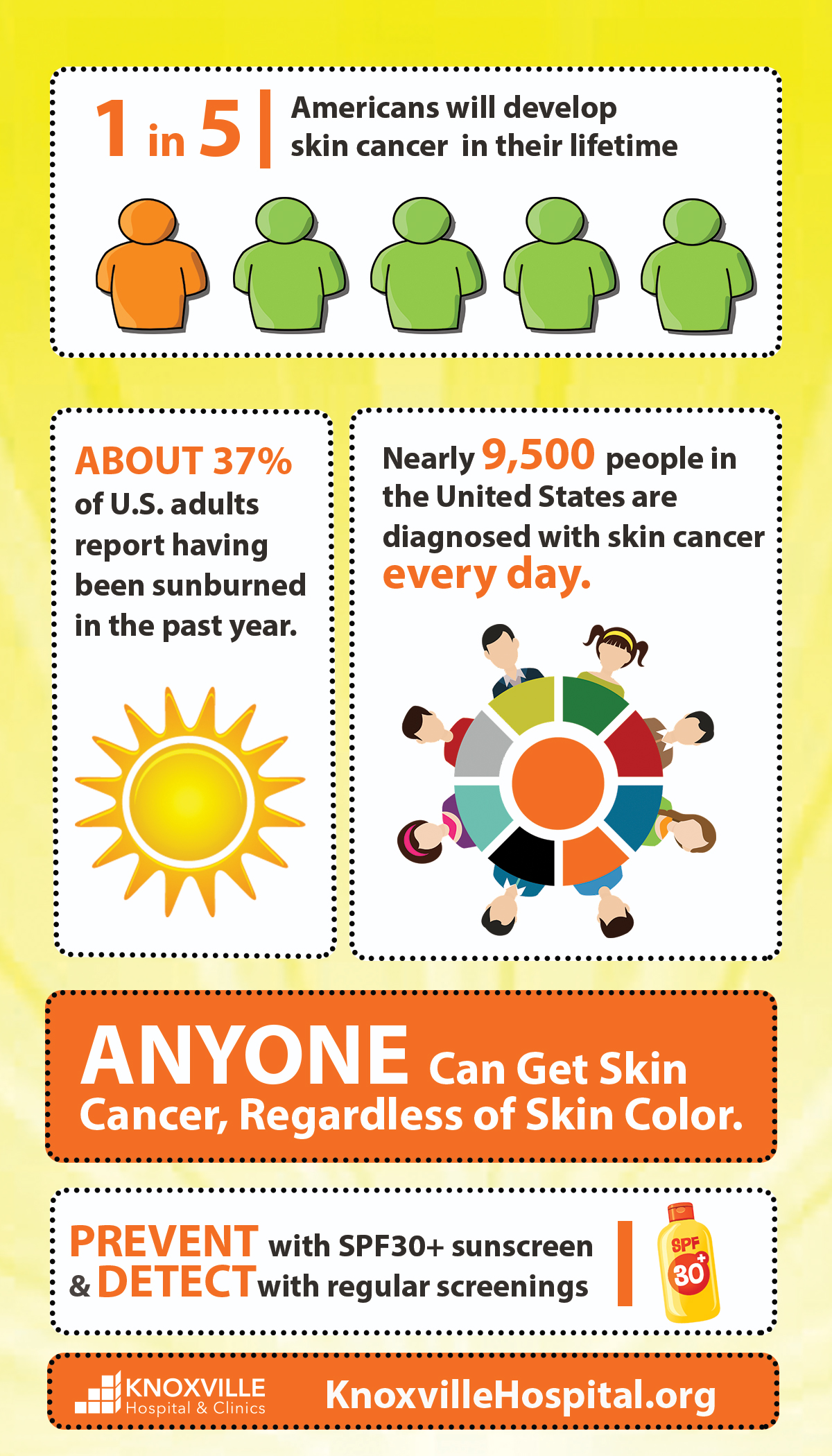 1 in 5 | Americans will develop skin cancer in their lifetime

ABOUT 37% of U.S. adults report having been sunburned in the past year.

Nearly 9,500 people in the United States are diagnosed with skin cancer every day.

ANYONE Can Get Skin Cancer, Regardless of Skin Color.

PREVENT with SPF30+ sunscreen & DETECT with regular screenings

SPF 30+

KNOXVILLE Hospital & Clinics

KnoxvilleHospital.org